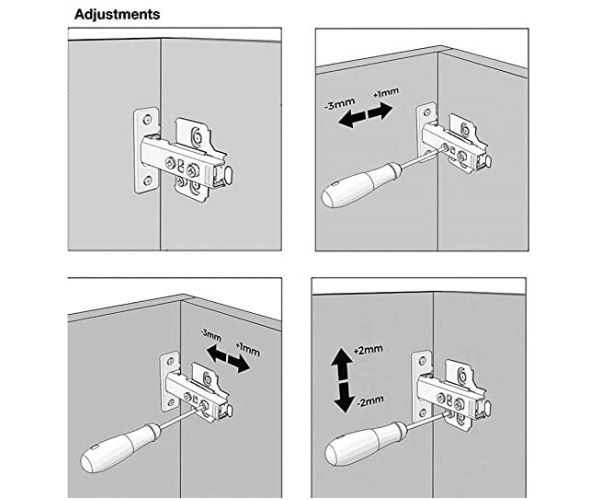 Adjustments

-3mm
+1mm

-3mm
+1mm

+2mm
-2mm