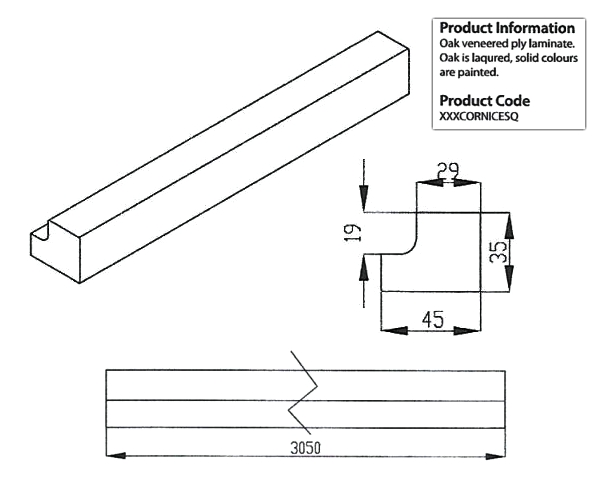 Product Information
Oak veneered ply laminate. Oak is laqured, solid colours are painted.

Product Code
XXXCORNICESQ

29
19
35
45
3050