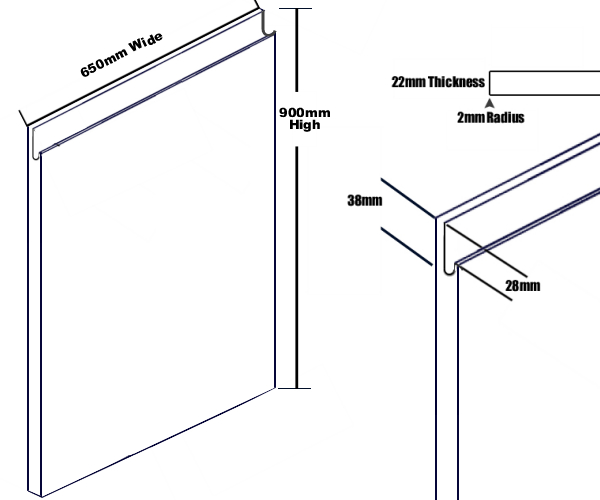 650mm Wide

900mm
High

22mm Thickness

2mm Radius

38mm

28mm