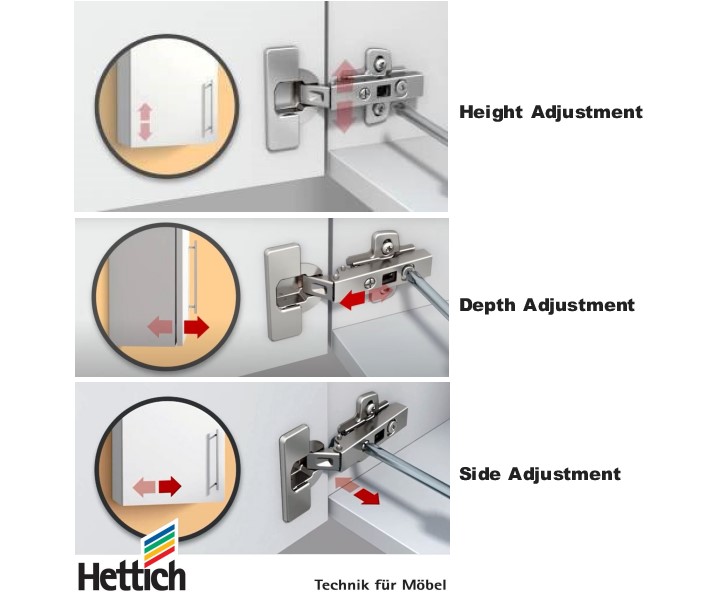 Height Adjustment

Depth Adjustment

Side Adjustment

Hettich

Technik für Möbel