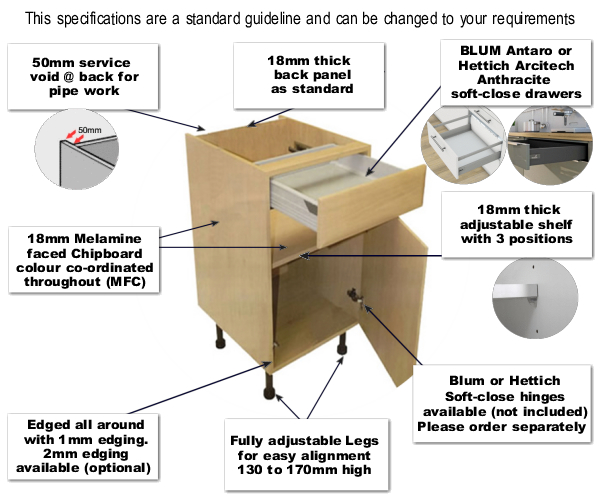 This specifications are a standard guideline and can be changed to your requirements

50mm service void @ back for pipe work

50mm

18mm thick back panel as standard

BLUM Antaro or Hettich Arcitech Anthracite soft-close drawers

18mm thick adjustable shelf with 3 positions

18mm Melamine faced Chipboard colour co-ordinated throughout (MFC)

Blum or Hettich Soft-close hinges available (not included) Please order separately

Edged all around with 1mm edging. 2mm edging available (optional)

Fully adjustable Legs for easy alignment 130 to 170mm high